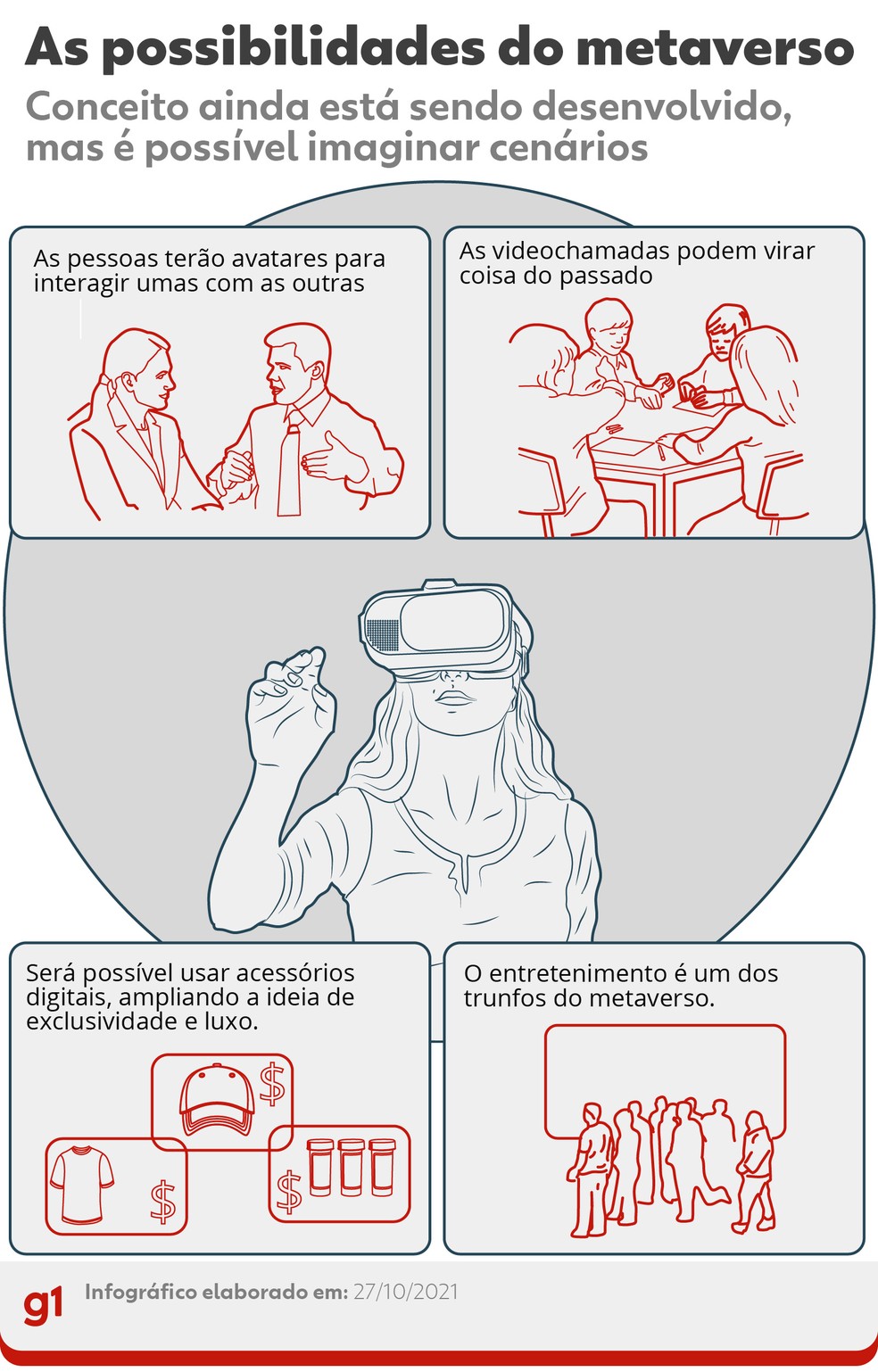 As possibilidades do metaverso

Conceito ainda está sendo desenvolvido, mas é possível imaginar cenários

As pessoas terão avatares para interagir umas com as outras

As videochamadas podem virar coisa do passado

Será possível usar acessórios digitais, ampliando a ideia de exclusividade e luxo.

$

$

$

O entretenimento é um dos trunfos do metaverso.

g1 Infográfico elaborado em: 27/10/2021