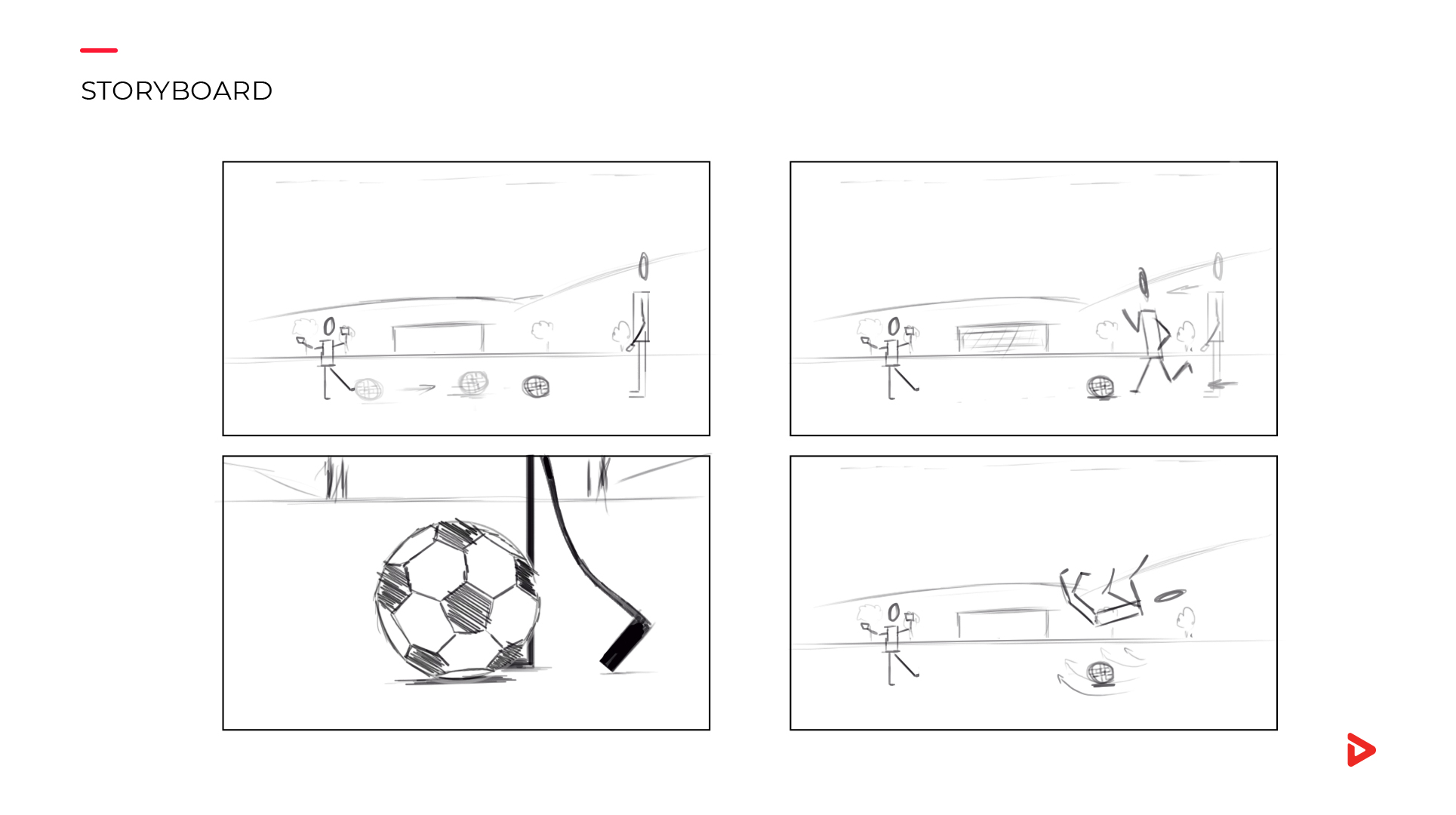 STORYBOARD