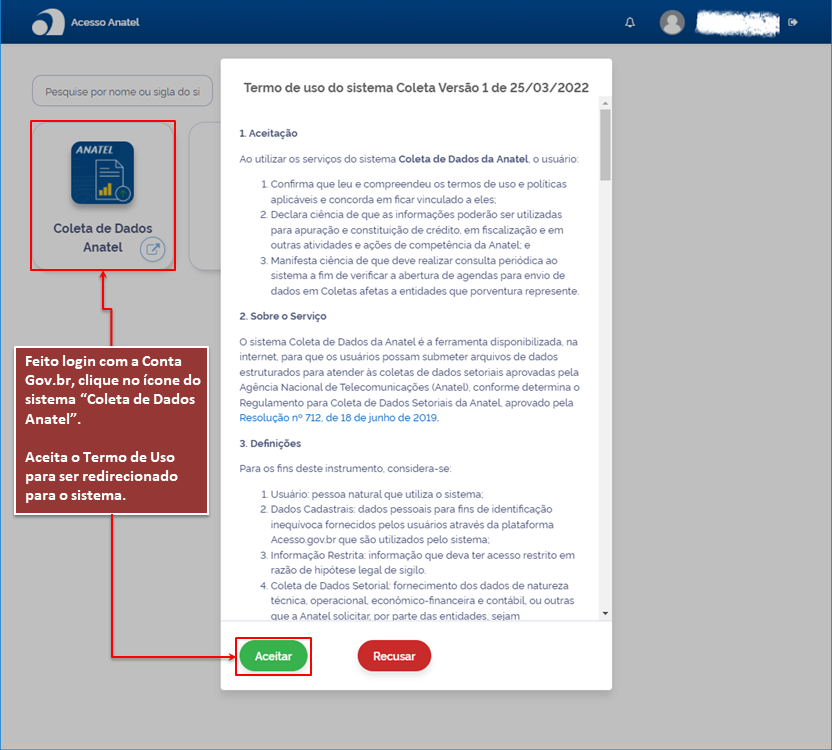 Acesso Anatel

Pesquise por nome ou sigla do si

ANATEL

Coleta de Dados Anatel

Feito login com a Conta Gov.br, clique no ícone do sistema "Coleta de Dados Anatel".

Aceita o Termo de Uso para ser redirecionado para o sistema.

Termo de uso do sistema Coleta Versão 1 de 25/03/2022

1. Aceitação

Ao utilizar os serviços do sistema Coleta de Dados da Anatel, o usuário:

1. Confirma que leu e compreendeu os termos de uso e políticas aplicáveis e concorda em ficar vinculado a eles;
2. Declara ciência de que as informações poderão ser utilizadas para apuração e constituição de crédito, em fiscalização e em outras atividades e ações de competência da Anatel; e
3. Manifesta ciência de que deve realizar consulta periódica ao sistema a fim de verificar a abertura de agendas para envio de dados em Coletas afetas a entidades que porventura represente.

2. Sobre o Serviço

O sistema Coleta de Dados da Anatel é a ferramenta disponibilizada, na internet, para que os usuários possam submeter arquivos de dados estruturados para atender às coletas de dados setoriais aprovadas pela Agência Nacional de Telecomunicações (Anatel), conforme determina o Regulamento para Coleta de Dados Setoriais da Anatel, aprovado pela Resolução nº 712, de 18 de junho de 2019.

3. Definições

Para os fins deste instrumento, considera-se:

1. Usuário: pessoa natural que utiliza o sistema;
2. Dados Cadastrais: dados pessoais para fins de identificação inequívoca fornecidos pelos usuários através da plataforma Acesso.gov.br que são utilizados pelo sistema;
3. Informação Restrita: informação que deva ter acesso restrito em razão de hipótese legal de sigilo.
4. Coleta de Dados Setorial: fornecimento dos dados de natureza técnica, operacional, econômico-financeira e contábil, ou outras que a Anatel solicitar, por parte das entidades, sejam

Aceitar

Recusar